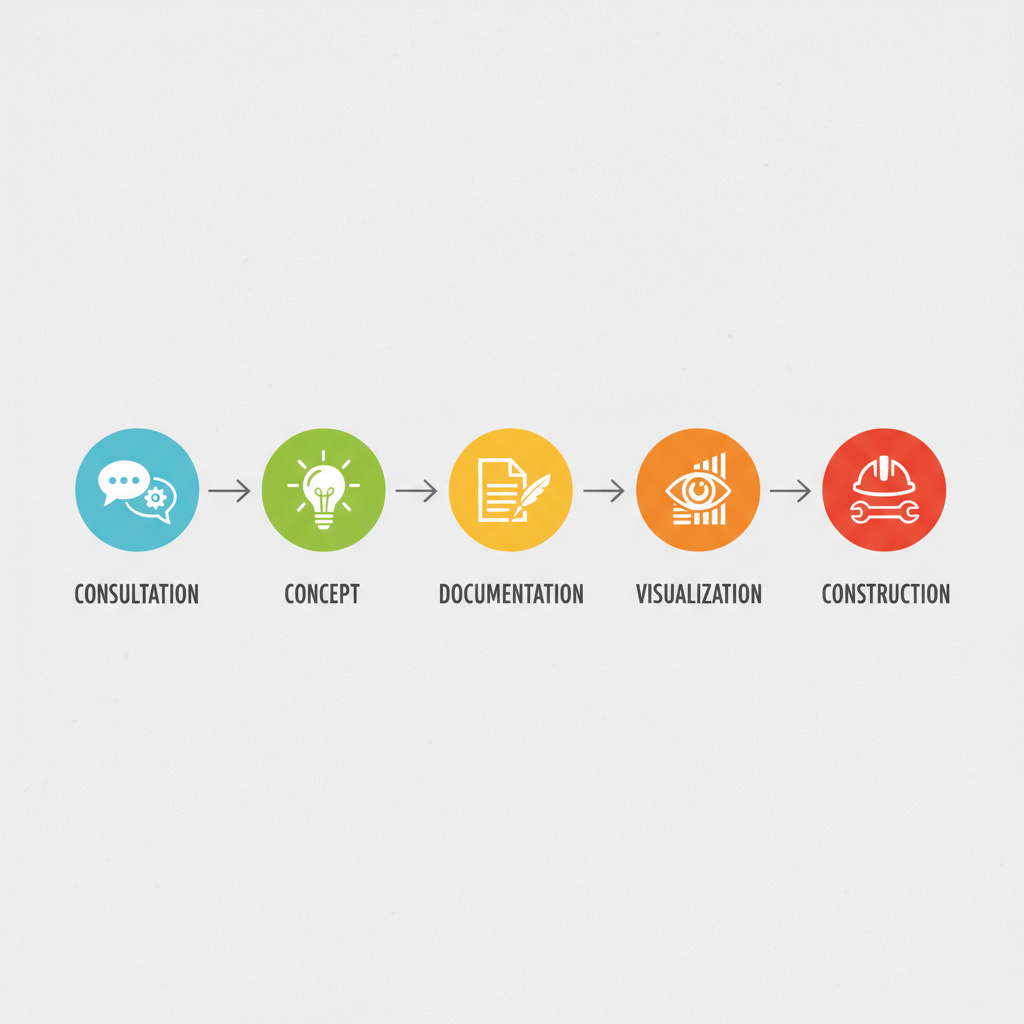 CONSULTATION

CONCEPT

DOCUMENTATION

VISUALIZATION

CONSTRUCTION